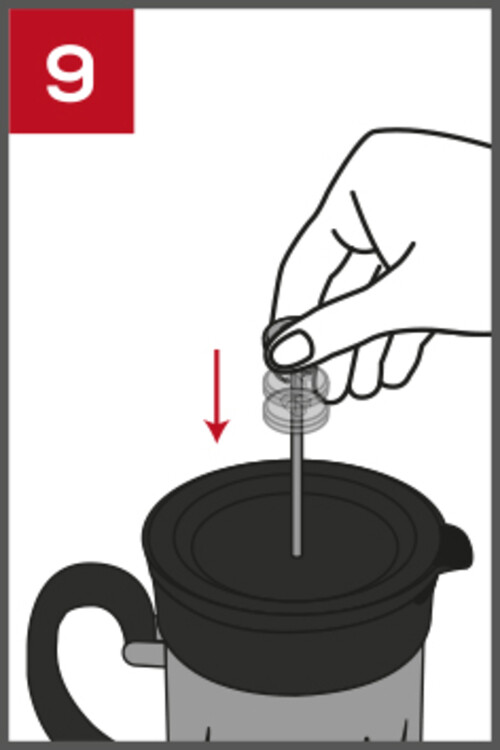 9